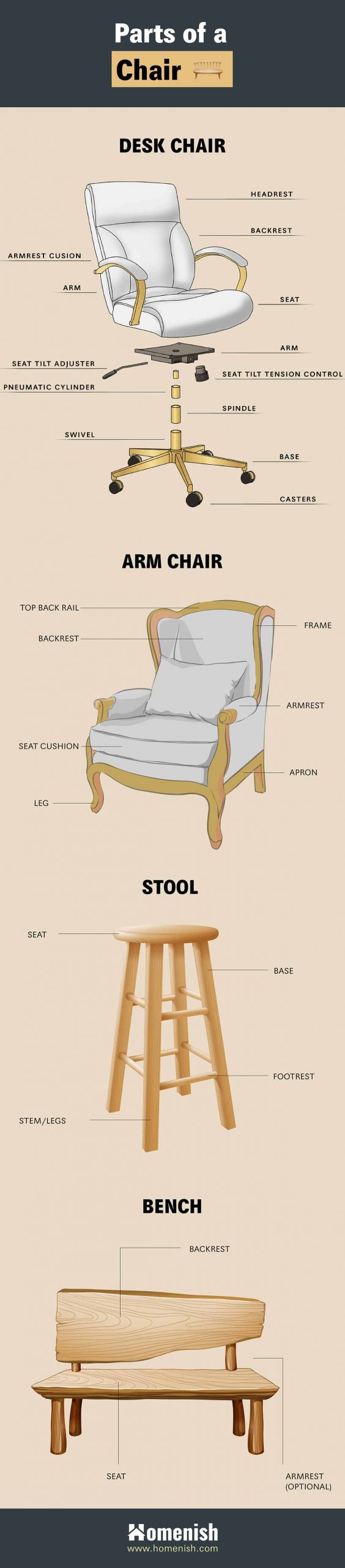 Parts of a Chair

DESK CHAIR

HEADREST
BACKREST
ARMREST CUSION
ARM
SEAT
ARM
SEAT TILT ADJUSTER
SEAT TILT TENSION CONTROL
PNEUMATIC CYLINDER
SPINDLE
SWIVEL
BASE
CASTERS

ARM CHAIR

TOP BACK RAIL
FRAME
BACKREST
ARMREST
SEAT CUSHION
APRON
LEG

STOOL

SEAT
BASE
FOOTREST
STEM/LEGS

BENCH

BACKREST
SEAT
ARMREST (OPTIONAL)

Homenish
www.homenish.com