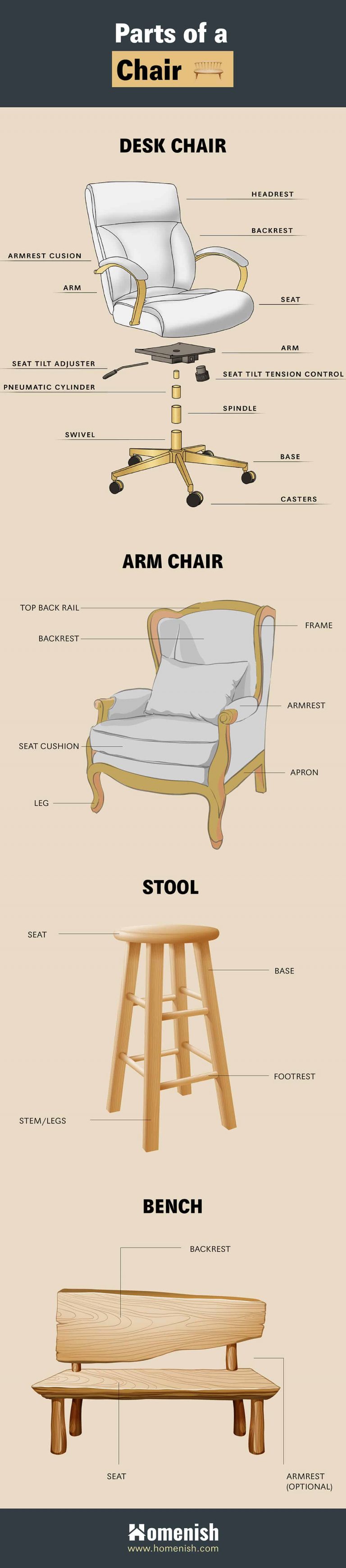 Parts of a
Chair

DESK CHAIR

HEADREST
BACKREST
ARMREST CUSION
ARM
SEAT
ARM
SEAT TILT ADJUSTER
SEAT TILT TENSION CONTROL
PNEUMATIC CYLINDER
SPINDLE
SWIVEL
BASE
CASTERS

ARM CHAIR

TOP BACK RAIL
FRAME
BACKREST
ARMREST
SEAT CUSHION
APRON
LEG

STOOL

SEAT
BASE
FOOTREST
STEM/LEGS

BENCH

BACKREST
SEAT
ARMREST (OPTIONAL)

Homenish
www.homenish.com